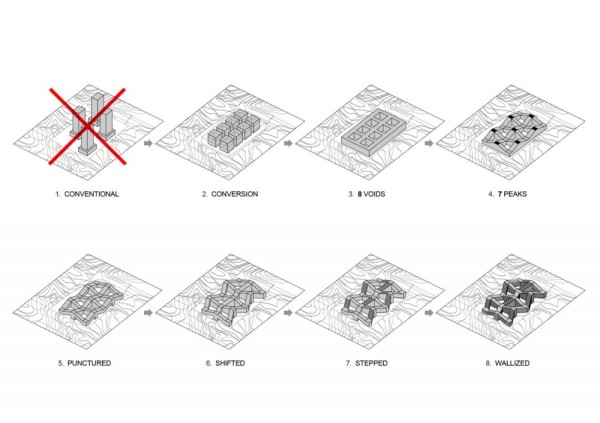 1. CONVENTIONAL

2. CONVERSION

3. 8 VOIDS

4. 7 PEAKS

5. PUNCTURED

6. SHIFTED

7. STEPPED

8. WALLIZED