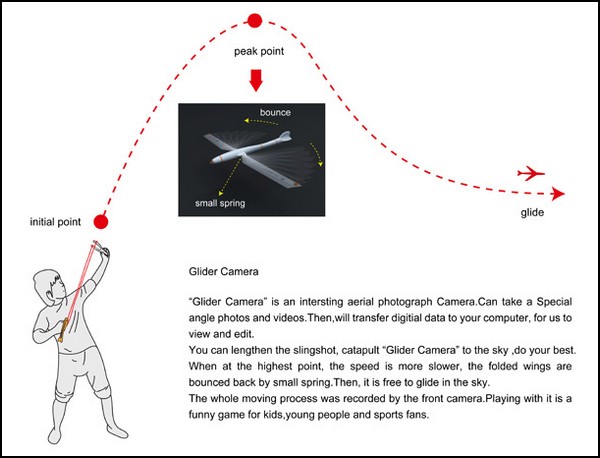 peak point

bounce

small spring

initial point

glide

Glider Camera

“Glider Camera” is an intersting aerial photograph Camera.Can take a Special angle photos and videos.Then,will transfer digitial data to your computer, for us to view and edit.
You can lengthen the slingshot, catapult “Glider Camera” to the sky ,do your best. When at the highest point, the speed is more slower, the folded wings are bounced back by small spring.Then, it is free to glide in the sky.
The whole moving process was recorded by the front camera.Playing with it is a funny game for kids,young people and sports fans.