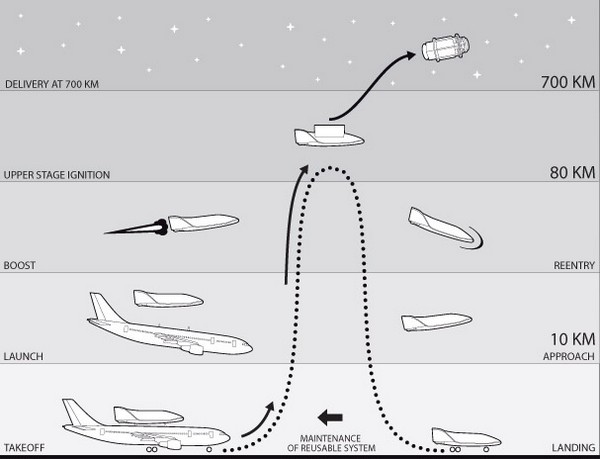 DELIVERY AT 700 KM
700 KM
UPPER STAGE IGNITION
80 KM
BOOST
REENTRY
LAUNCH
10 KM
APPROACH
TAKEOFF
MAINTENANCE OF REUSABLE SYSTEM
LANDING