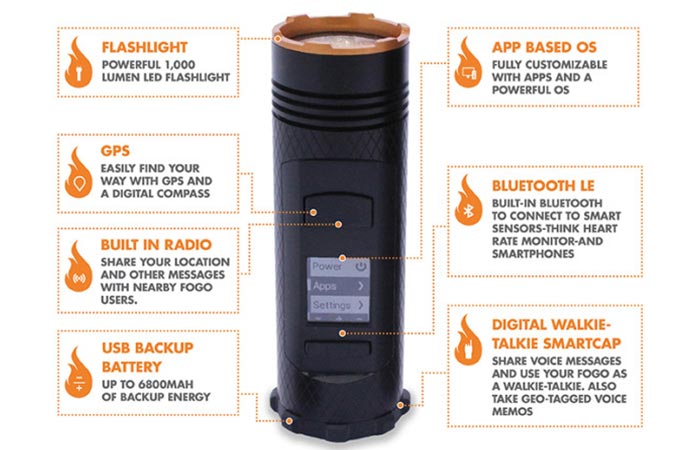 FLASHLIGHT
POWERFUL 1,000 LUMEN LED FLASHLIGHT

GPS
EASILY FIND YOUR WAY WITH GPS AND A DIGITAL COMPASS

BUILT IN RADIO
SHARE YOUR LOCATION AND OTHER MESSAGES WITH NEARBY FOGO USERS.

USB BACKUP BATTERY
UP TO 6800MAH OF BACKUP ENERGY

Power
Apps
Settings

APP BASED OS
FULLY CUSTOMIZABLE WITH APPS AND A POWERFUL OS

BLUETOOTH LE
BUILT-IN BLUETOOTH TO CONNECT TO SMART SENSORS-THINK HEART RATE MONITOR-AND SMARTPHONES

DIGITAL WALKIE-TALKIE SMARTCAP
SHARE VOICE MESSAGES AND USE YOUR FOGO AS A WALKIE-TALKIE. ALSO TAKE GEO-TAGGED VOICE MEMOS