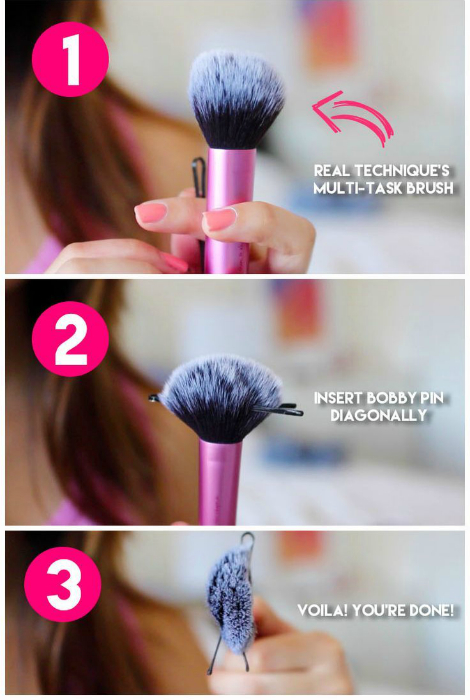 1

REAL TECHNIQUE'S MULTI-TASK BRUSH

2

INSERT BOBBY PIN DIAGONALLY

3

VOILA! YOU'RE DONE!