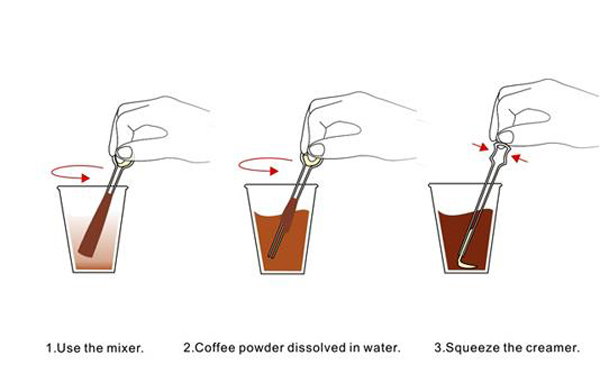 1.Use the mixer.

2.Coffee powder dissolved in water.

3.Squeeze the creamer.