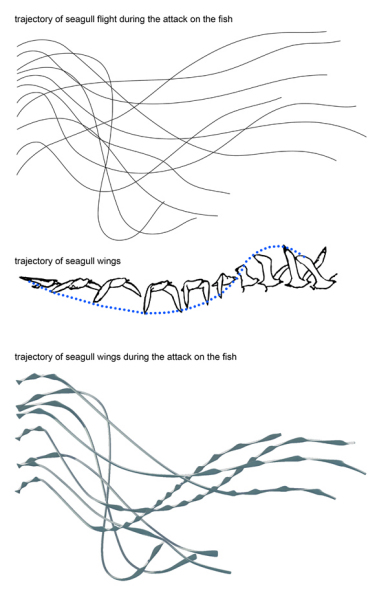 trajectory of seagull flight during the attack on the fish

trajectory of seagull wings

trajectory of seagull wings during the attack on the fish