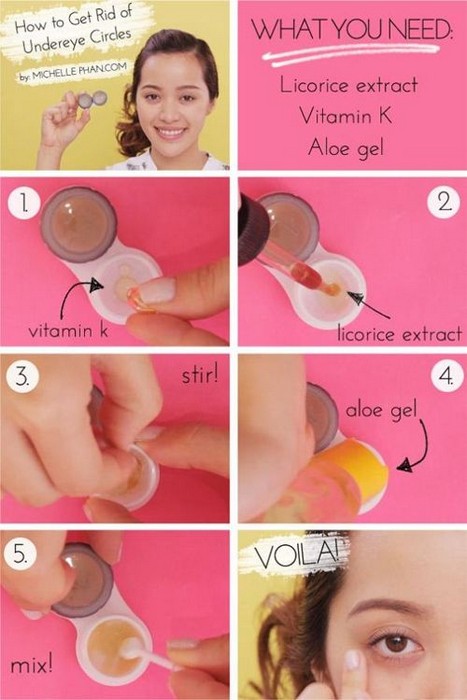 How to Get Rid of Undereye Circles

by: MICHELLE PHAN.COM

WHAT YOU NEED:

Licorice extract
Vitamin K
Aloe gel

1.

vitamin k

2.

licorice extract

3.

stir!

4.

aloe gel

5.

mix!

VOILA!