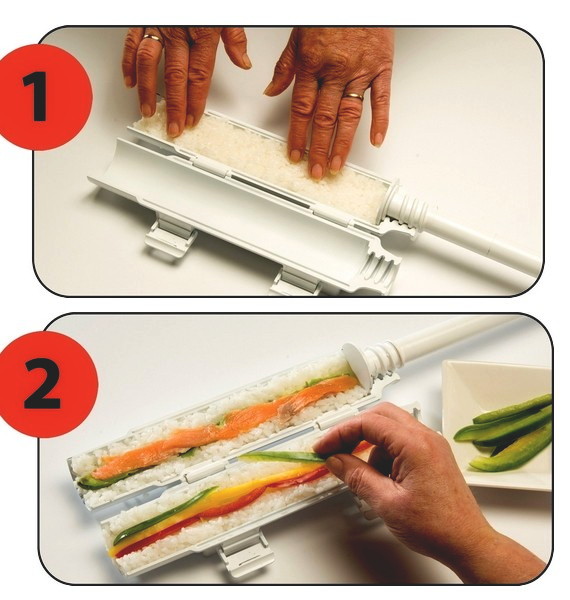 1

2