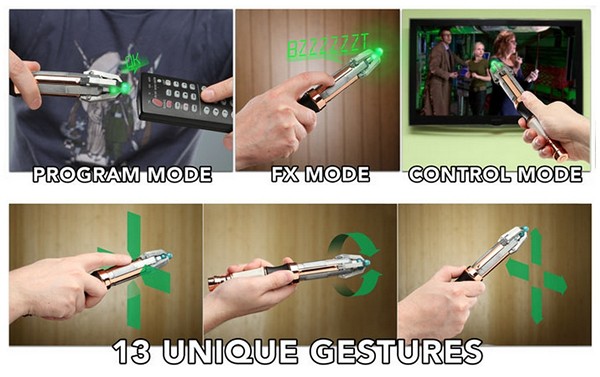 OK

PROGRAM MODE

BZZZZZZT

FX MODE

CONTROL MODE

13 UNIQUE GESTURES