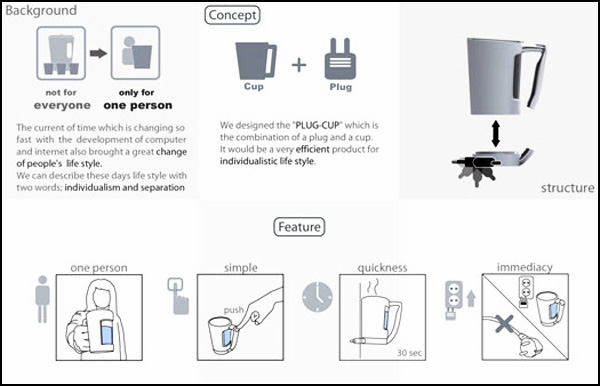 Background

not for
everyone

only for
one person

The current of time which is changing so fast with the development of computer and internet also brought a great change of people's life style.
We can describe these days life style with two words; individualism and separation

Concept

Cup + Plug

We designed the "PLUG-CUP" which is the combination of a plug and a cup. It would be a very efficient product for individualistic life style.

structure

Feature

one person

simple

push

quickness

30 sec

immediacy