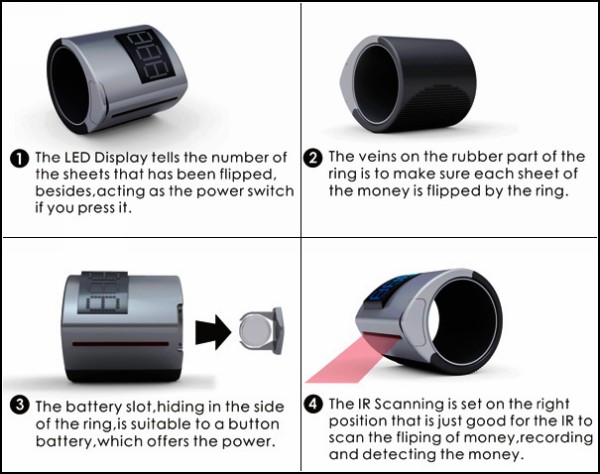 1 The LED Display tells the number of the sheets that has been flipped, besides,acting as the power switch if you press it.

2 The veins on the rubber part of the ring is to make sure each sheet of the money is flipped by the ring.

3 The battery slot,hiding in the side of the ring,is suitable to a button battery,which offers the power.

4 The IR Scanning is set on the right position that is just good for the IR to scan the fliping of money,recording and detecting the money.