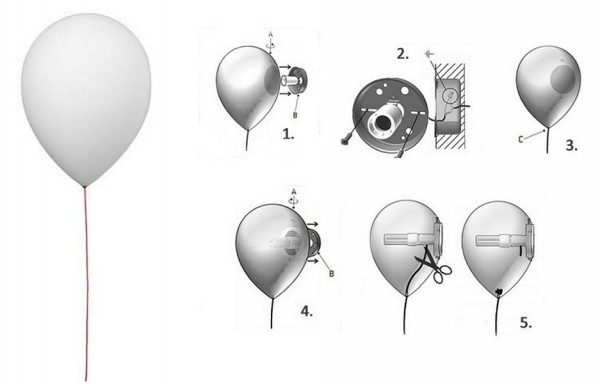 A
B
1.
2.
C
3.
A
B
4.
5.