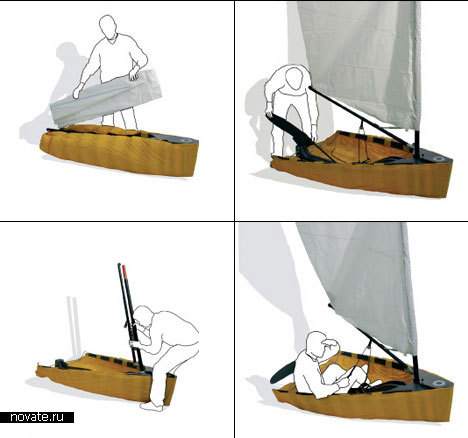 novate.ru