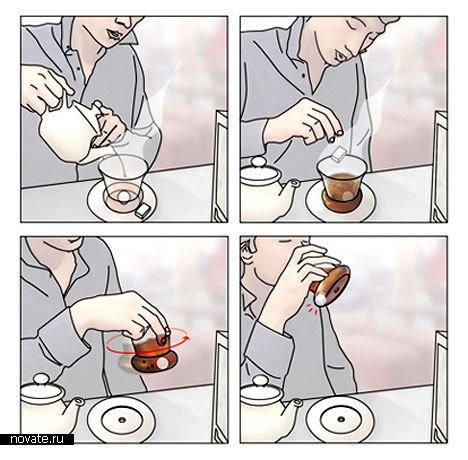 novate.ru